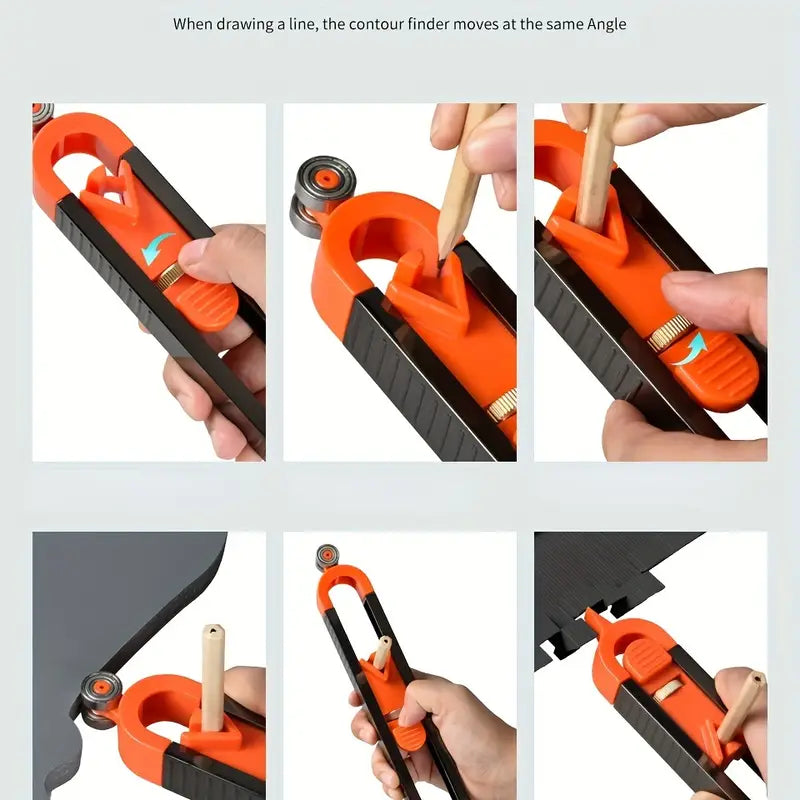 When drawing a line, the contour finder moves at the same Angle